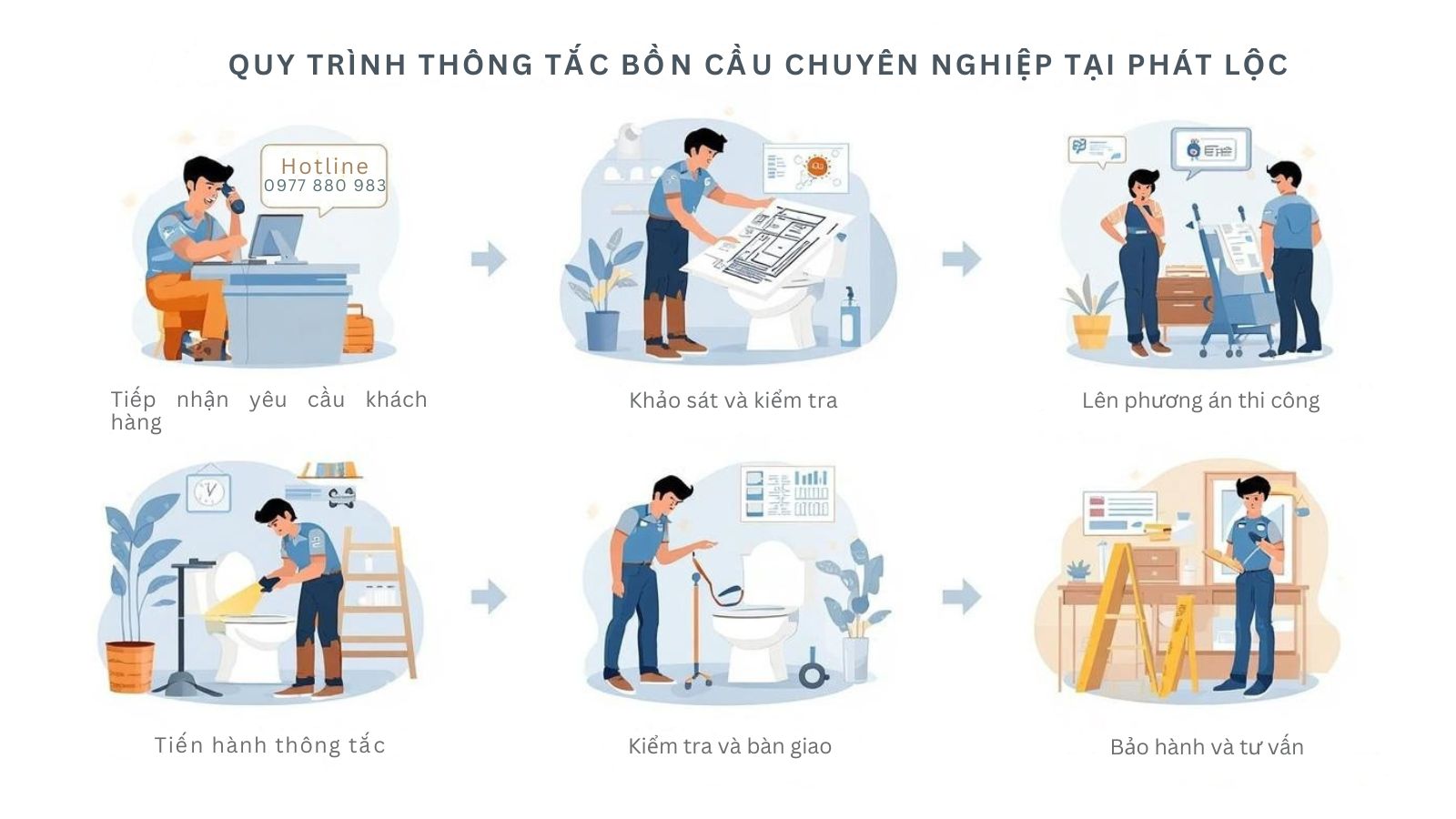 QUY TRÌNH THÔNG TẮC BỒN CẦU CHUYÊN NGHIỆP TẠI PHÁT LỘC

Hotline
0977 880 983

Tiếp nhận yêu cầu khách hàng

Khảo sát và kiểm tra

Lên phương án thi công

Tiến hành thông tắc

Kiểm tra và bàn giao

Bảo hành và tư vấn