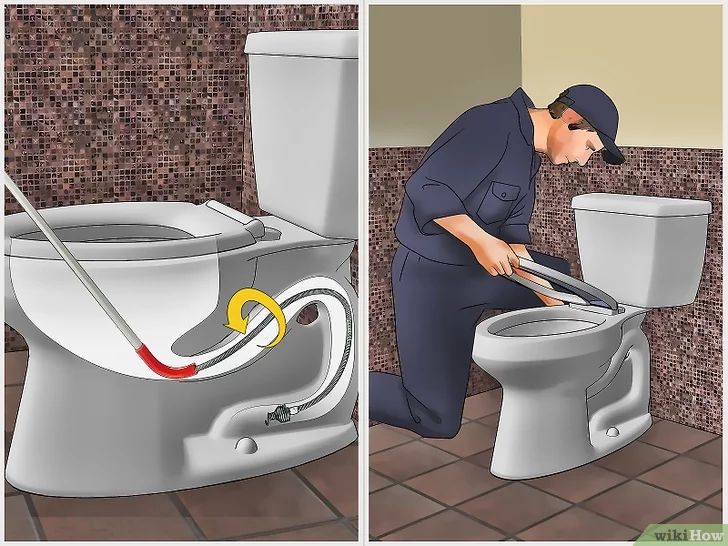 wikiHow